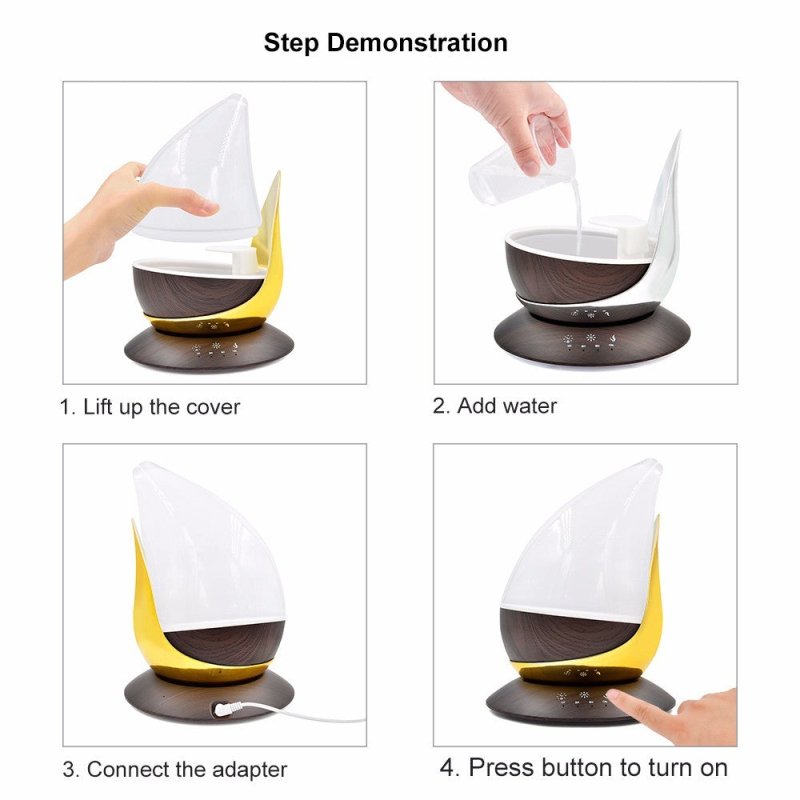 Step Demonstration

1. Lift up the cover

2. Add water

3. Connect the adapter

4. Press button to turn on