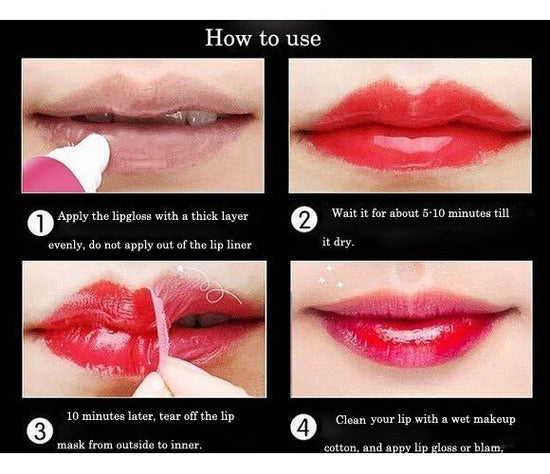 How to use

1 Apply the lipgloss with a thick layer evenly, do not apply out of the lip liner

2 Wait it for about 5-10 minutes till it dry.

3 10 minutes later, tear off the lip mask from outside to inner.

4 Clean your lip with a wet makeup cotton, and appy lip gloss or blam.